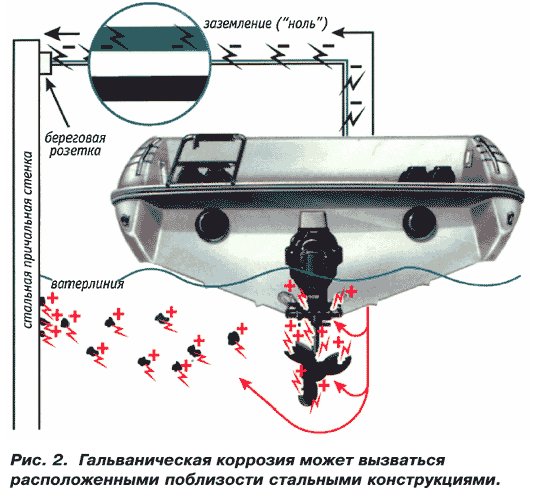 заземление ("ноль")

береговая розетка

стальная причальная стенка

ватерлиния

Рис. 2. Гальваническая коррозия может вызваться расположенными поблизости стальными конструкциями.